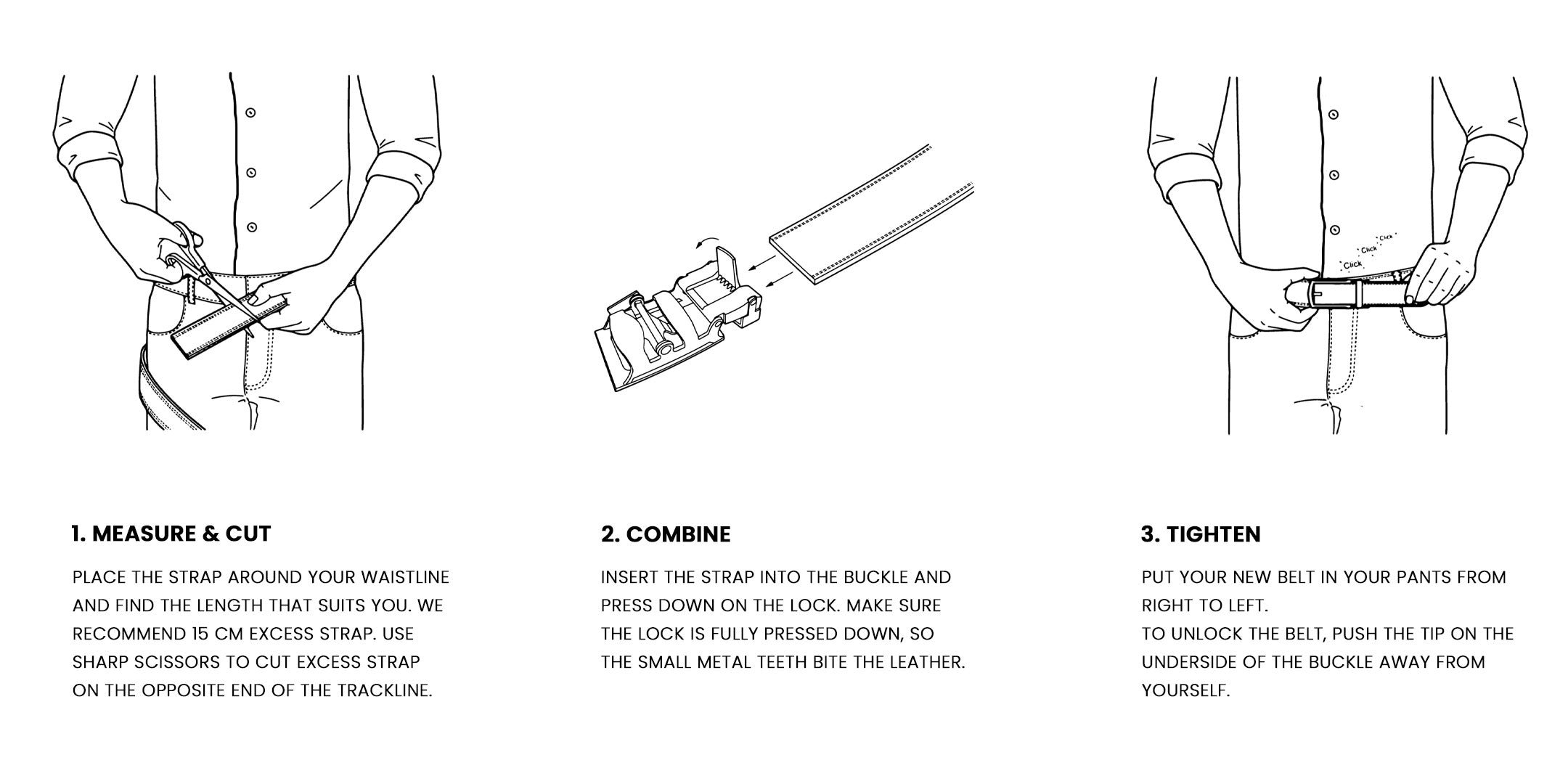 Click
Click
Click

1. MEASURE & CUT

PLACE THE STRAP AROUND YOUR WAISTLINE AND FIND THE LENGTH THAT SUITS YOU. WE RECOMMEND 15 CM EXCESS STRAP. USE SHARP SCISSORS TO CUT EXCESS STRAP ON THE OPPOSITE END OF THE TRACKLINE.

2. COMBINE

INSERT THE STRAP INTO THE BUCKLE AND PRESS DOWN ON THE LOCK. MAKE SURE THE LOCK IS FULLY PRESSED DOWN, SO THE SMALL METAL TEETH BITE THE LEATHER.

3. TIGHTEN

PUT YOUR NEW BELT IN YOUR PANTS FROM RIGHT TO LEFT.
TO UNLOCK THE BELT, PUSH THE TIP ON THE UNDERSIDE OF THE BUCKLE AWAY FROM YOURSELF.